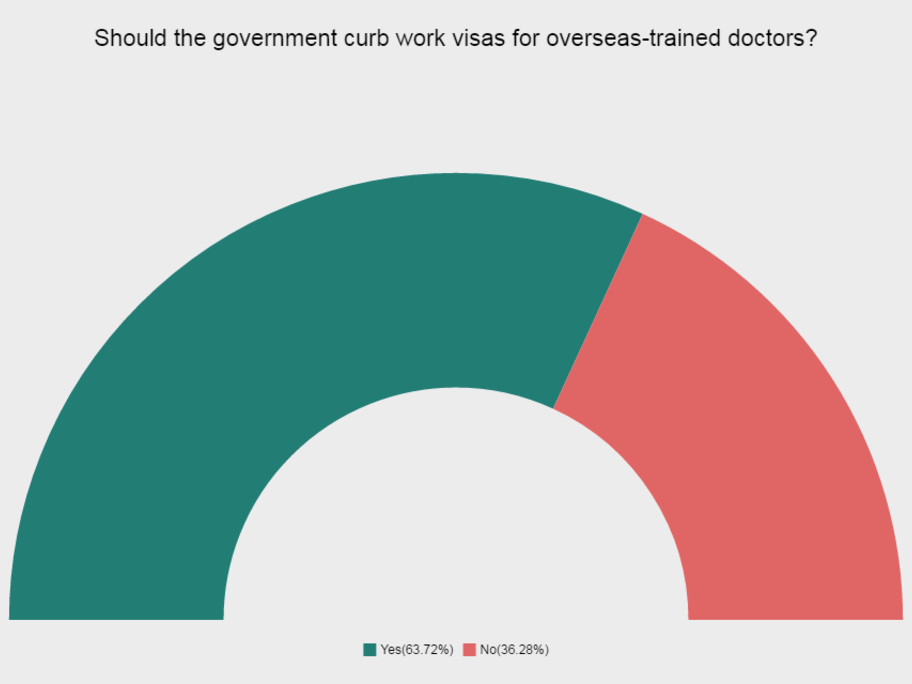 Should the government curb work visas for overseas-trained doctors?

Yes(63.72%) No(36.28%)