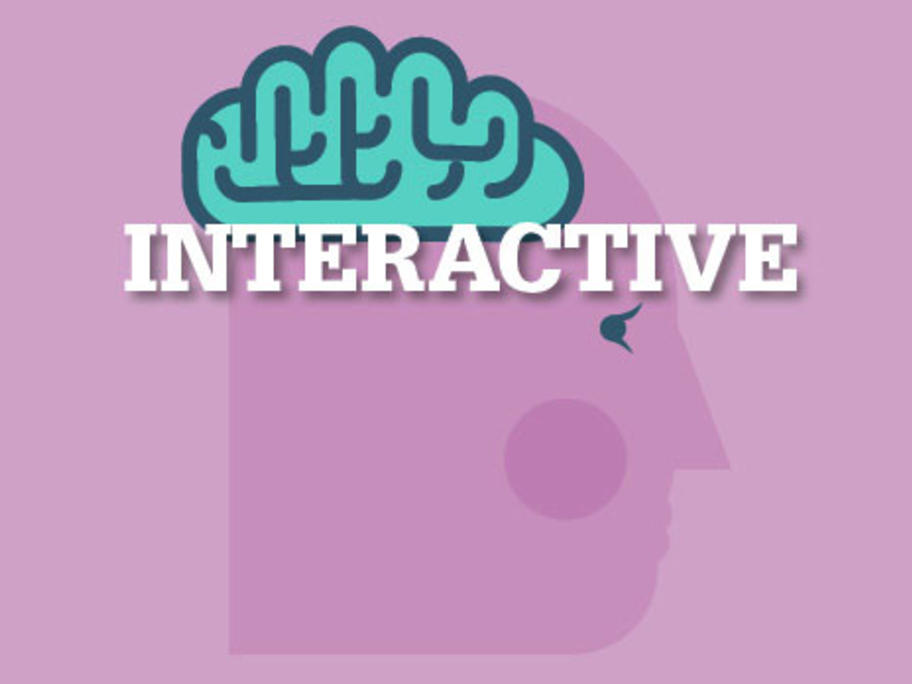 INTERACTIVE