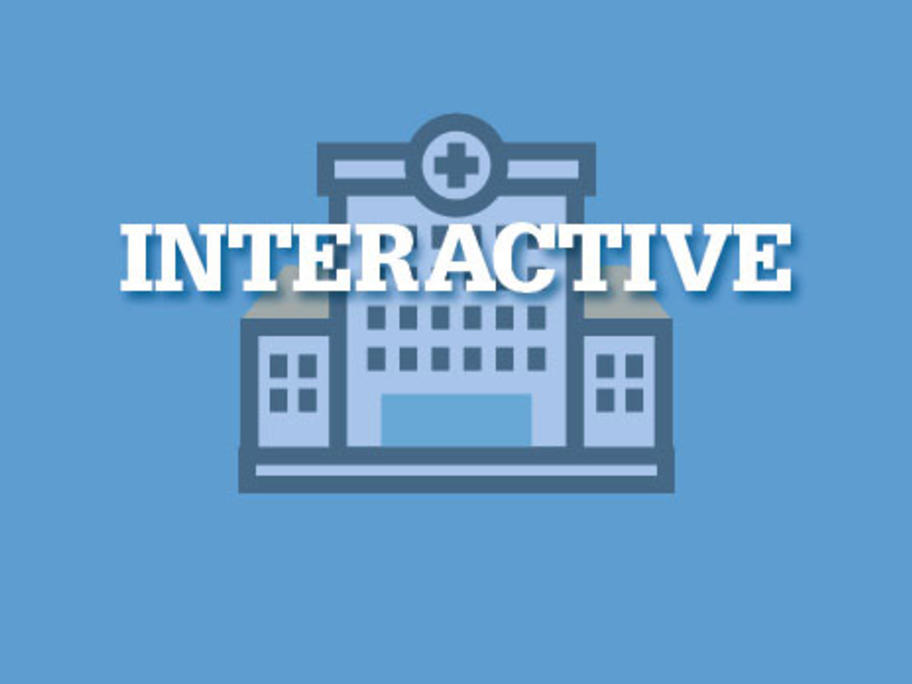 INTERACTIVE