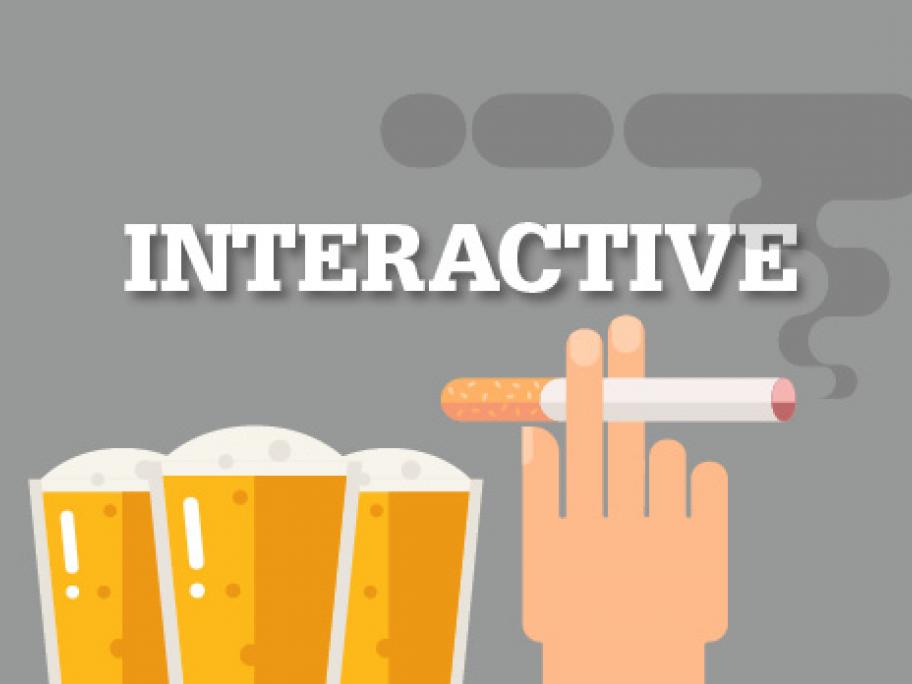 INTERACTIVE