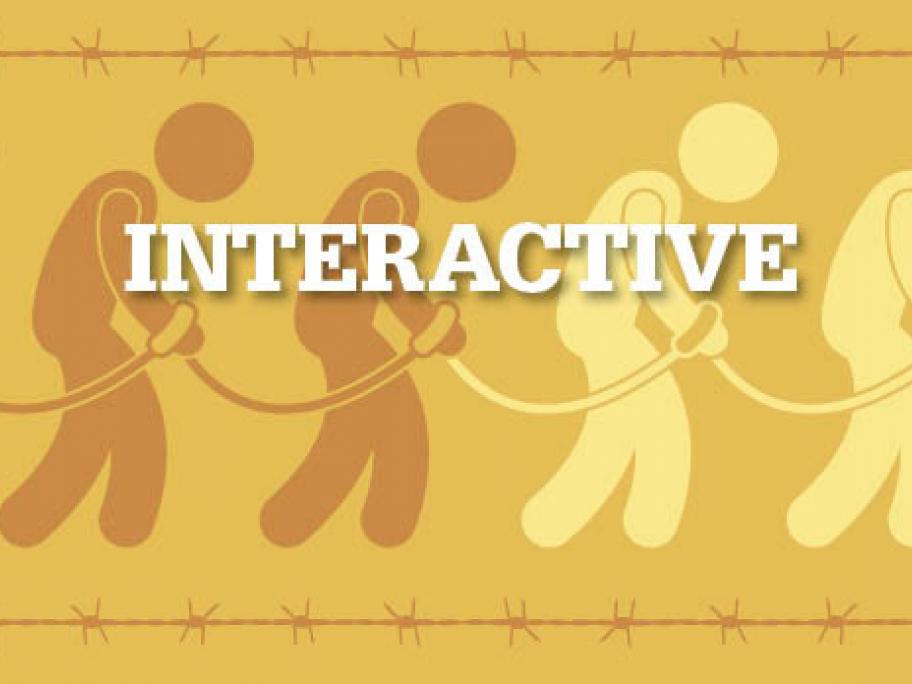 INTERACTIVE