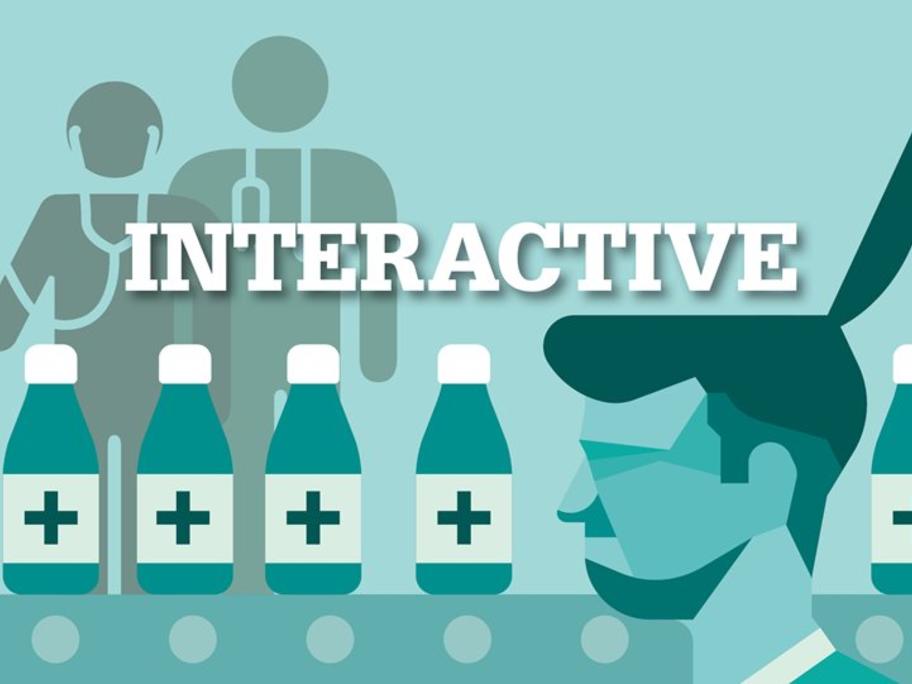 INTERACTIVE