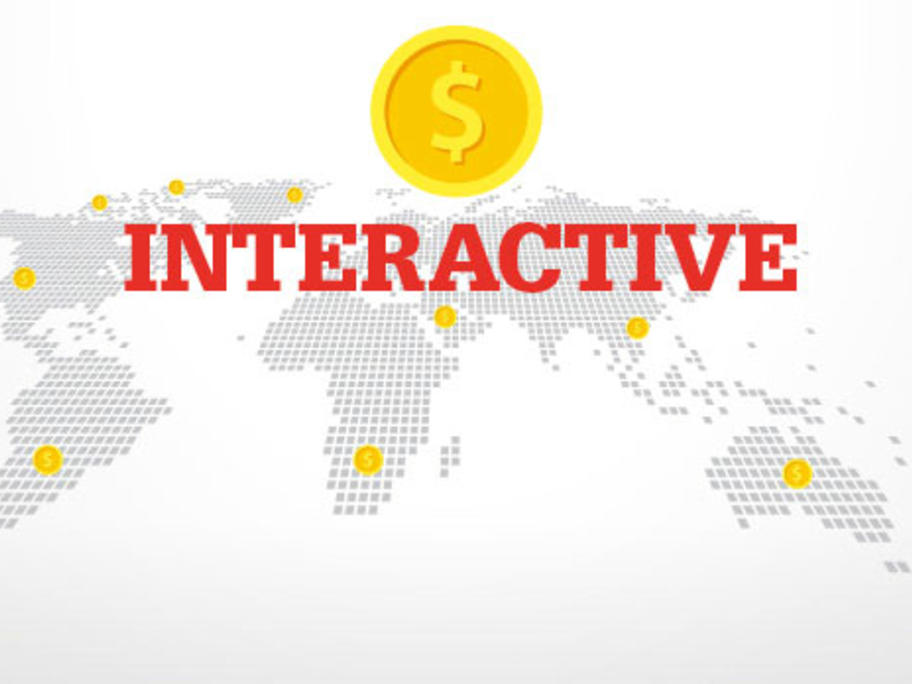 $

INTERACTIVE