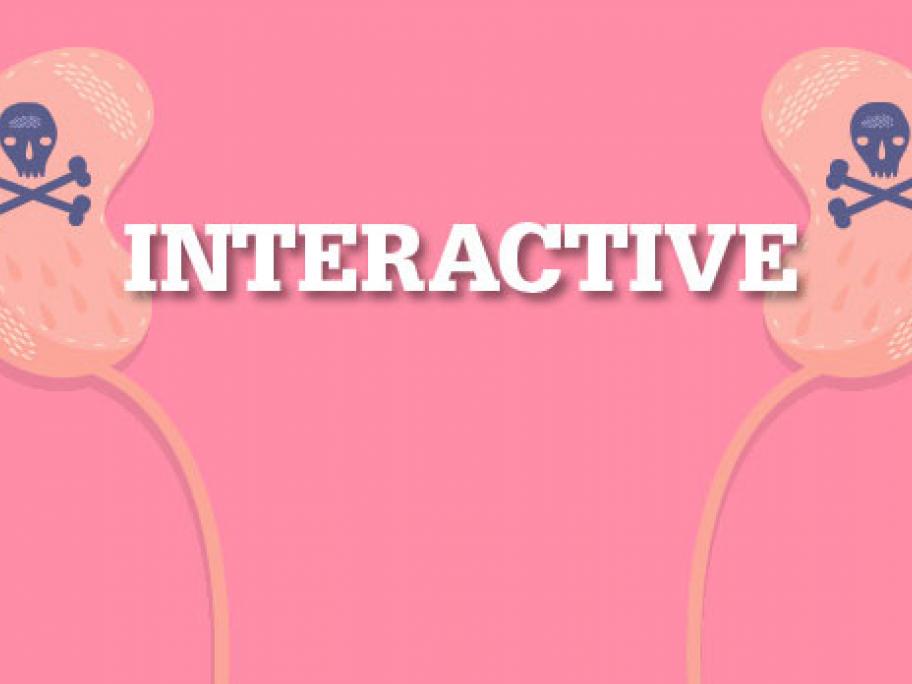 INTERACTIVE