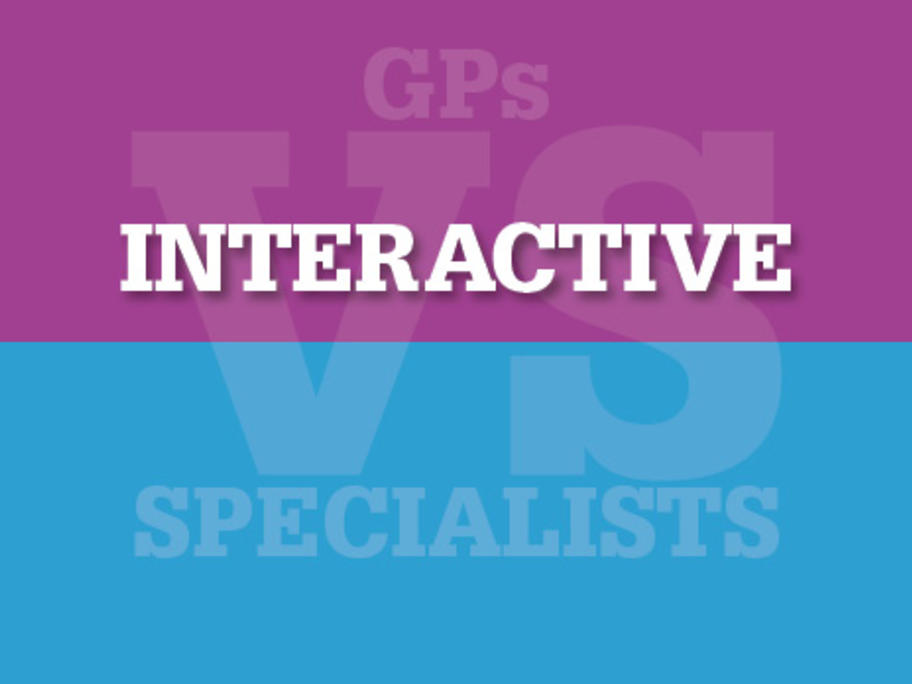 GPs
VS
INTERACTIVE
SPECIALISTS