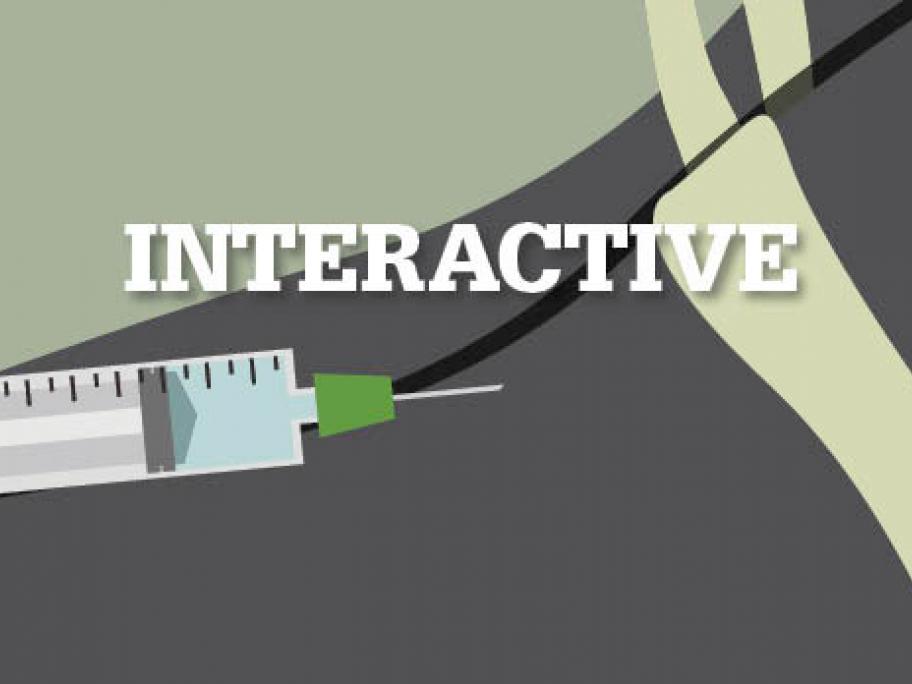 INTERACTIVE