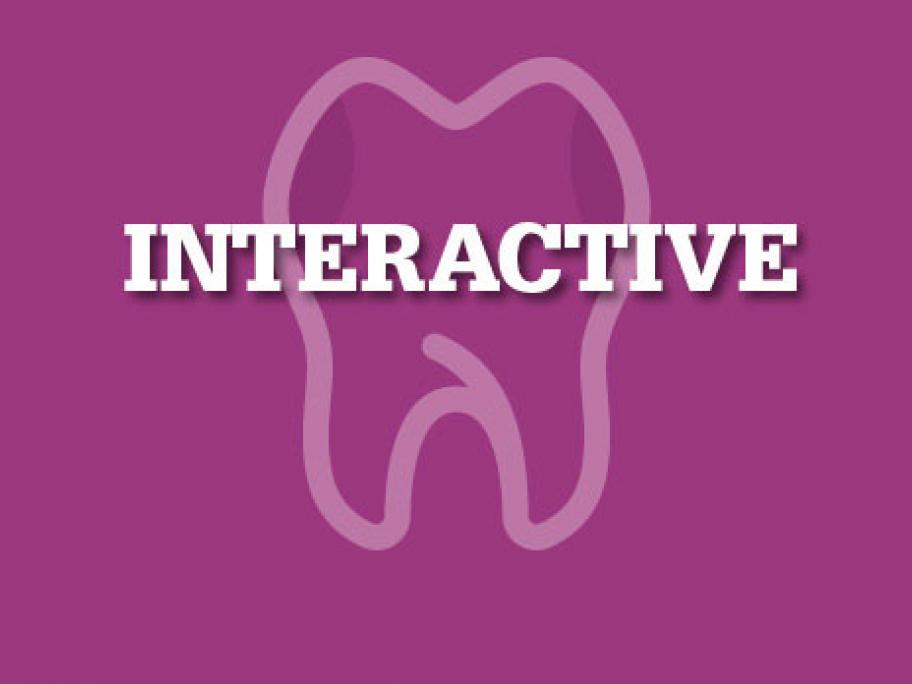 INTERACTIVE