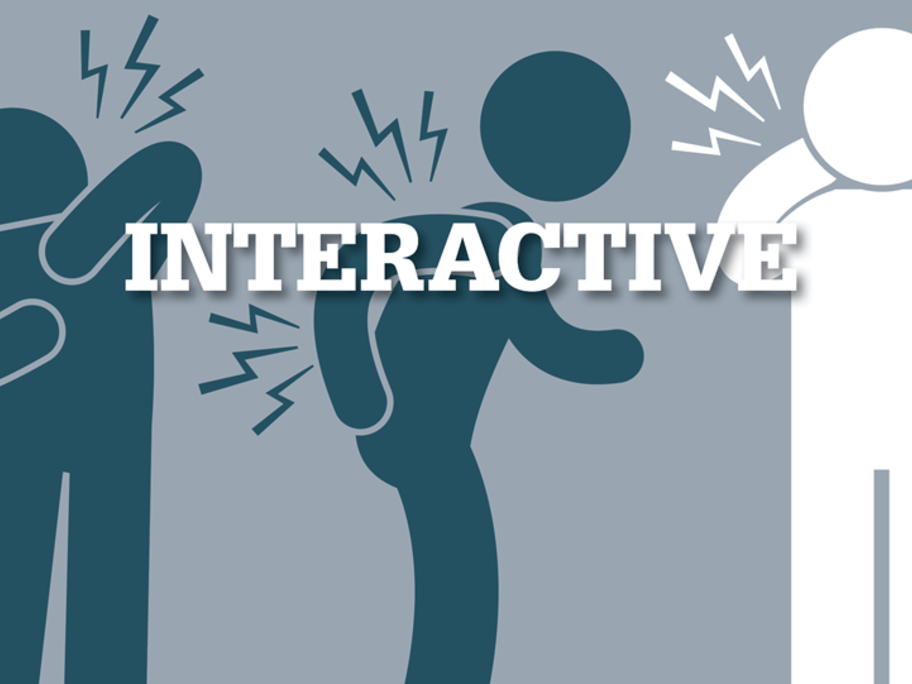 INTERACTIVE